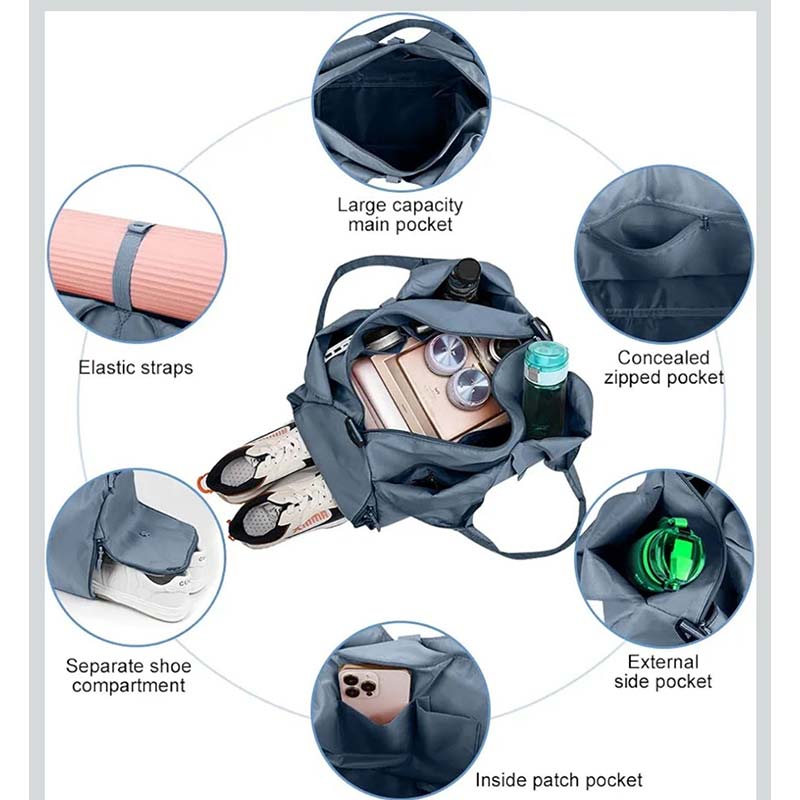 Large capacity main pocket

Elastic straps

Concealed zipped pocket

Separate shoe compartment

External side pocket

Inside patch pocket