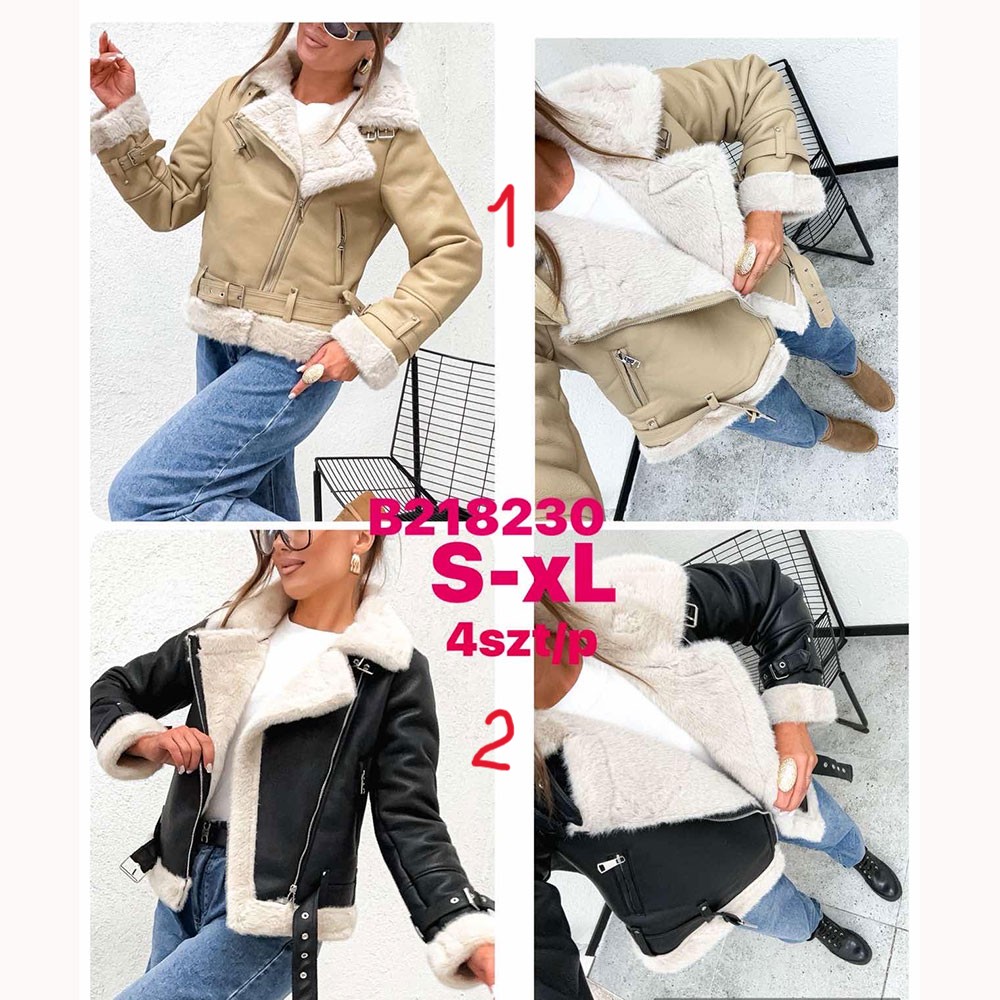 1

B218230
S-xL
4szt/p

2