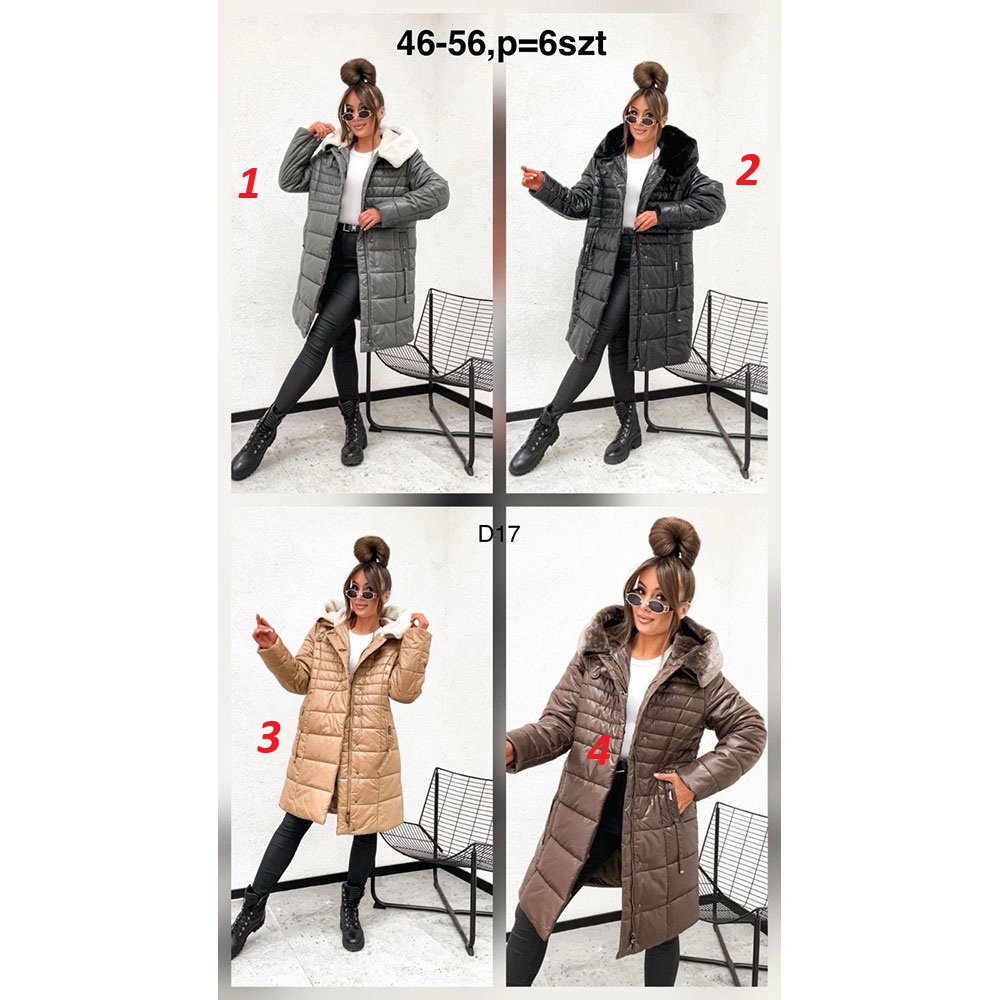 46-56,p=6szt

1

2

D17

3

4